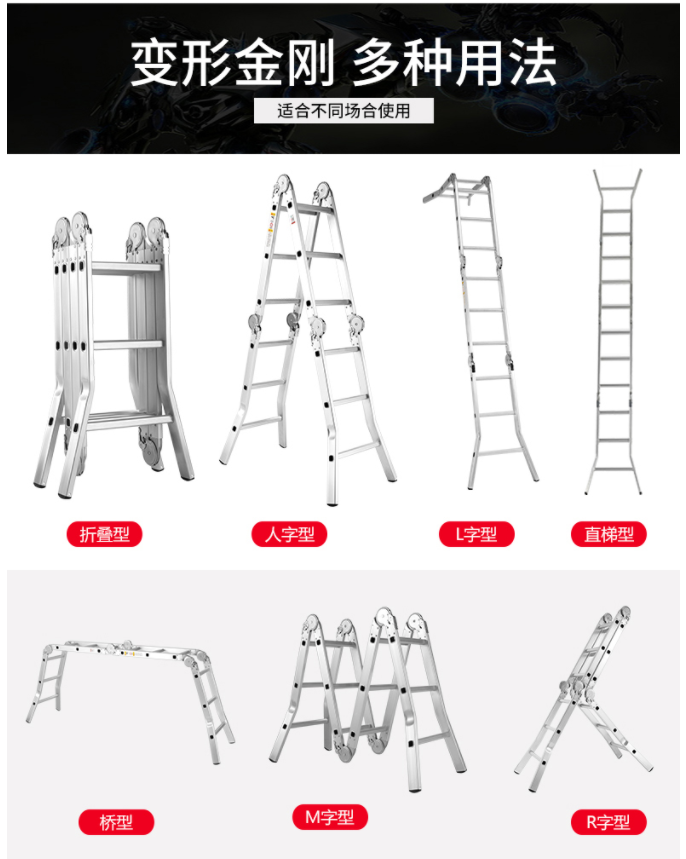 变形金刚 多种用法

适合不同场合使用

折叠型

人字型

L字型

直梯型

桥型

M字型

R字型